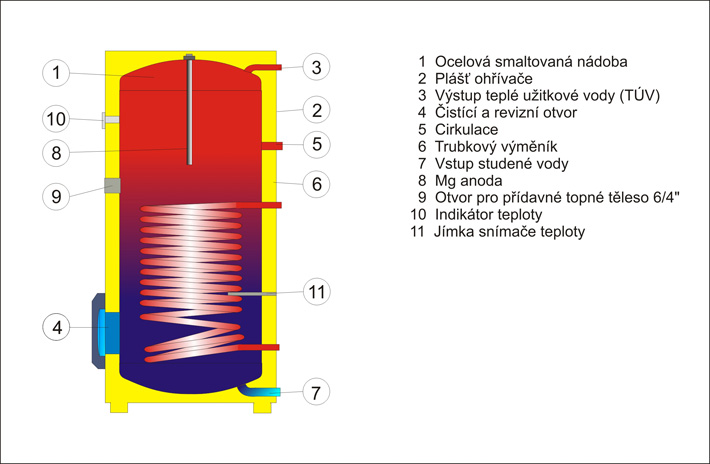 1
10
8
9
4
3
2
5
6
11
7

1 Ocelová smaltovaná nádoba
2 Plášť ohřívače
3 Výstup teplé užitkové vody (TÚV)
4 Čistící a revizní otvor
5 Cirkulace
6 Trubkový výměník
7 Vstup studené vody
8 Mg anoda
9 Otvor pro přídavné topné těleso 6/4"
10 Indikátor teploty
11 Jímka snímače teploty